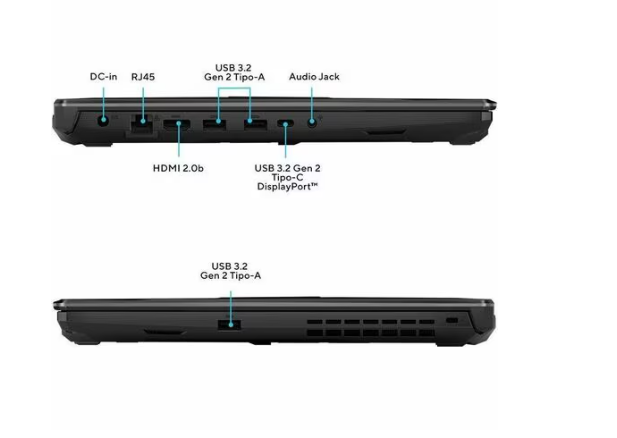 DC-in
RJ45
USB 3.2
Gen 2 Tipo-A
Audio Jack
HDMI 2.0b
USB 3.2 Gen 2
Tipo-C
DisplayPort™

USB 3.2
Gen 2 Tipo-A